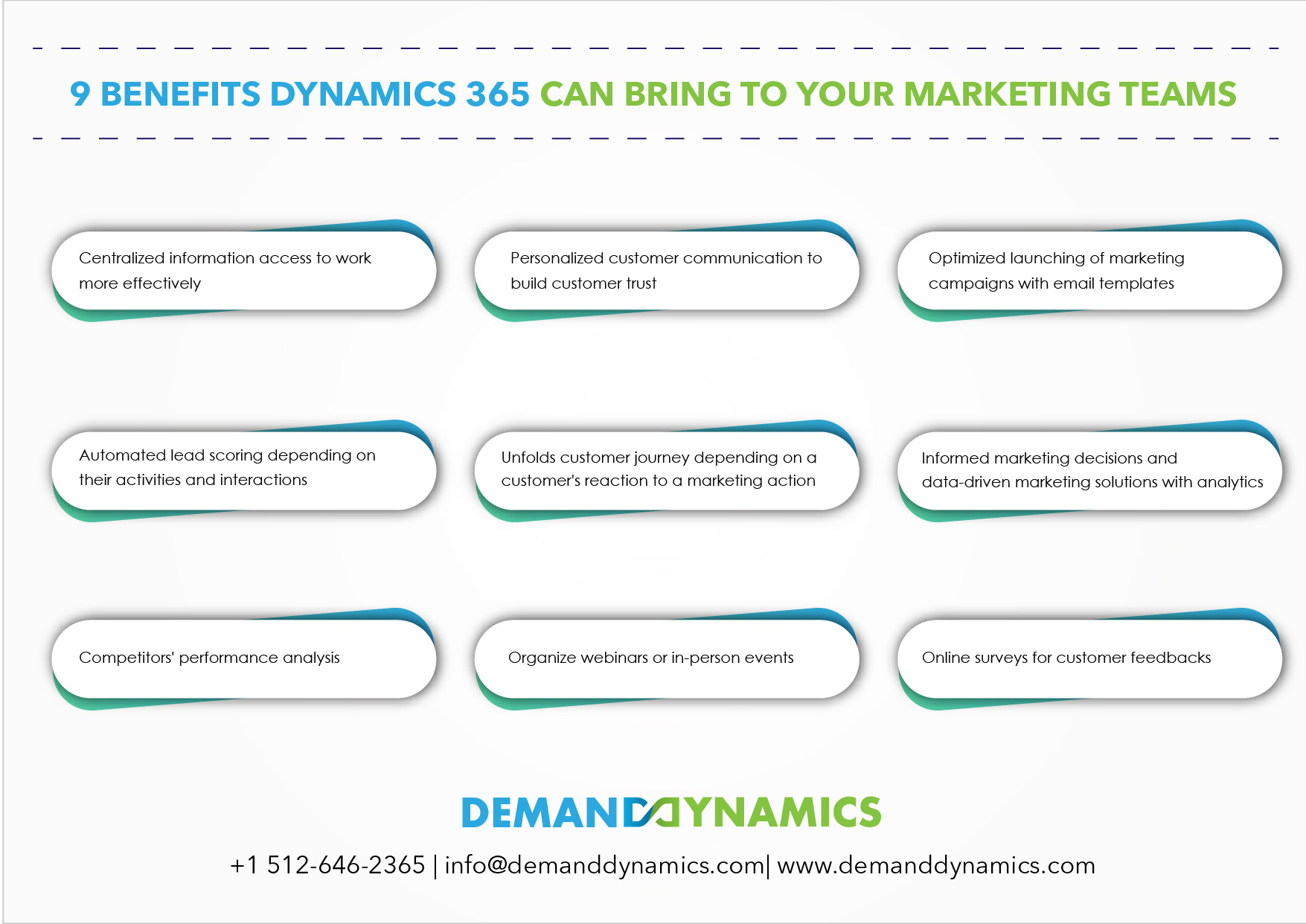 9 BENEFITS DYNAMICS 365 CAN BRING TO YOUR MARKETING TEAMS

Centralized information access to work more effectively

Personalized customer communication to build customer trust

Optimized launching of marketing campaigns with email templates

Automated lead scoring depending on their activities and interactions

Unfolds customer journey depending on a customer's reaction to a marketing action

Informed marketing decisions and data-driven marketing solutions with analytics

Competitors' performance analysis

Organize webinars or in-person events

Online surveys for customer feedbacks

DEMANDDYNAMICS

+1 512-646-2365 | info@demanddynamics.com| www.demanddynamics.com